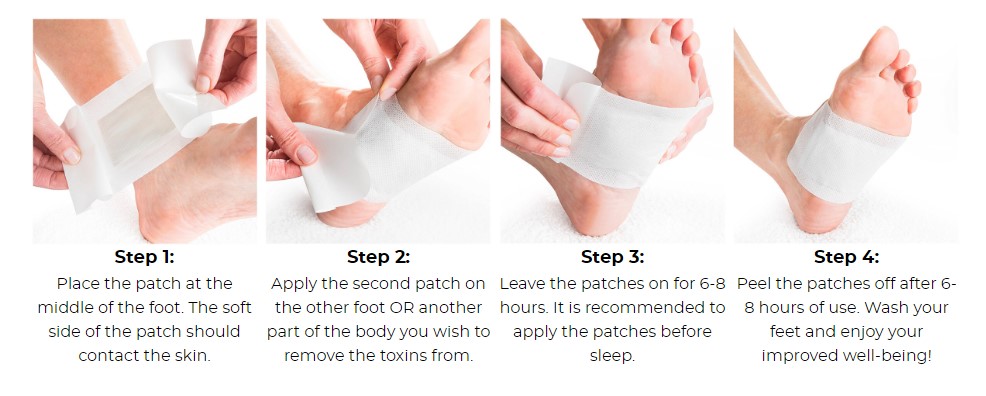 Step 1:
Place the patch at the middle of the foot. The soft side of the patch should contact the skin.

Step 2:
Apply the second patch on the other foot OR another part of the body you wish to remove the toxins from.

Step 3:
Leave the patches on for 6-8 hours. It is recommended to apply the patches before sleep.

Step 4:
Peel the patches off after 6-8 hours of use. Wash your feet and enjoy your improved well-being!